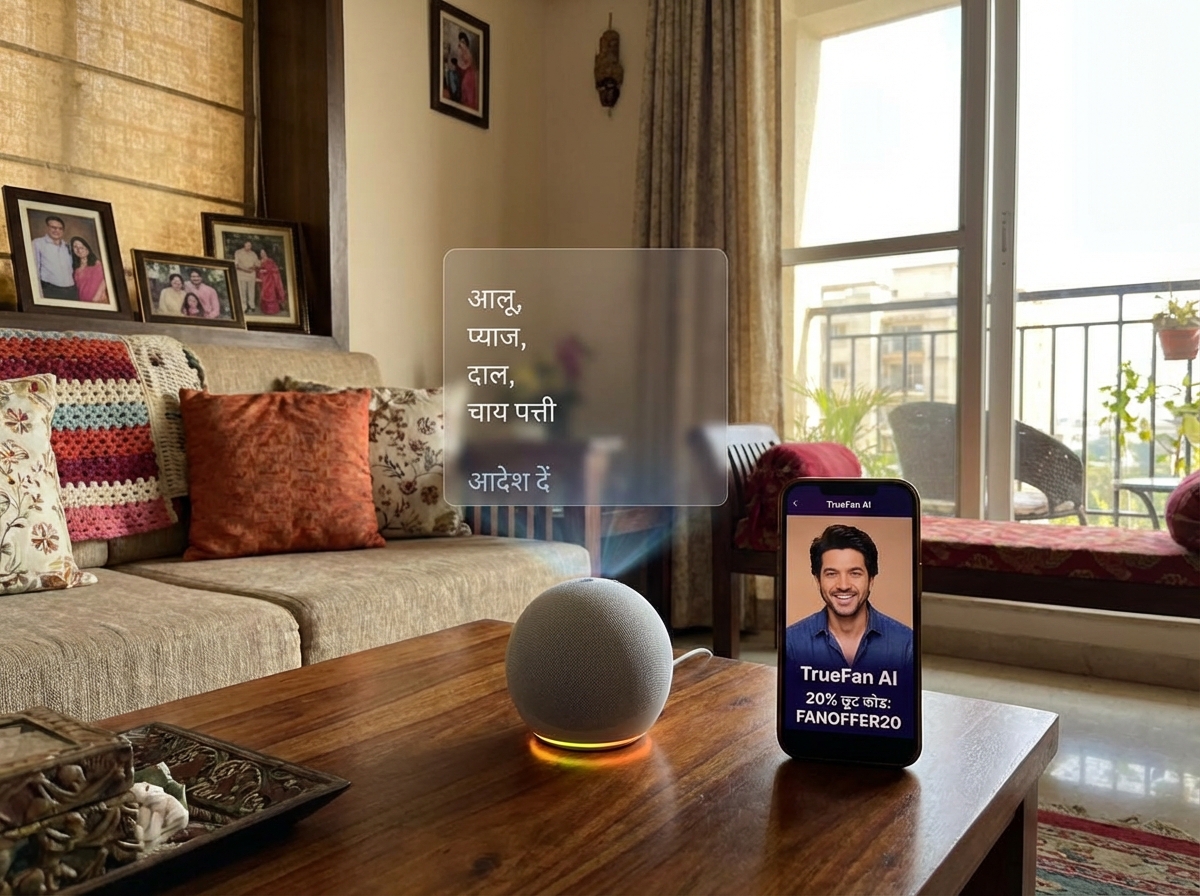 आलू,
प्याज,
दाल,
चाय पत्ती

आदेश दें

TrueFan AI

TrueFan AI
20% छूट कोड:
FANOFFER20